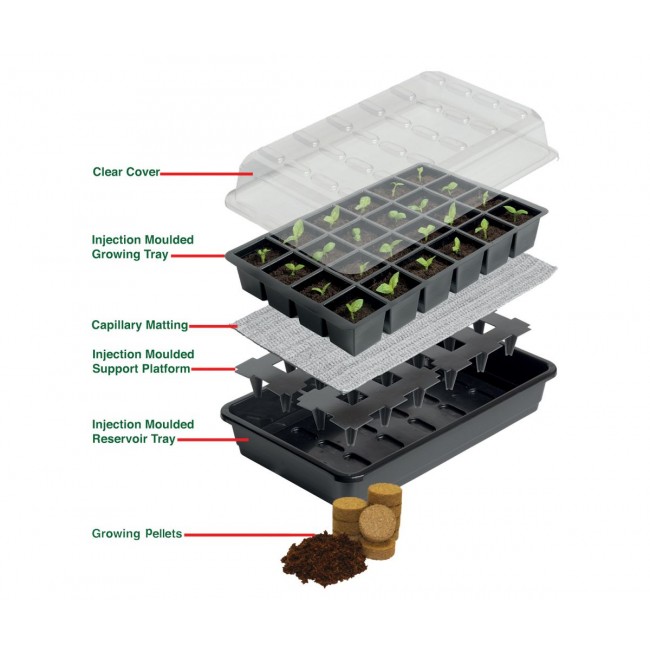 Clear Cover

Injection Moulded Growing Tray

Capillary Matting

Injection Moulded Support Platform

Injection Moulded Reservoir Tray

Growing Pellets